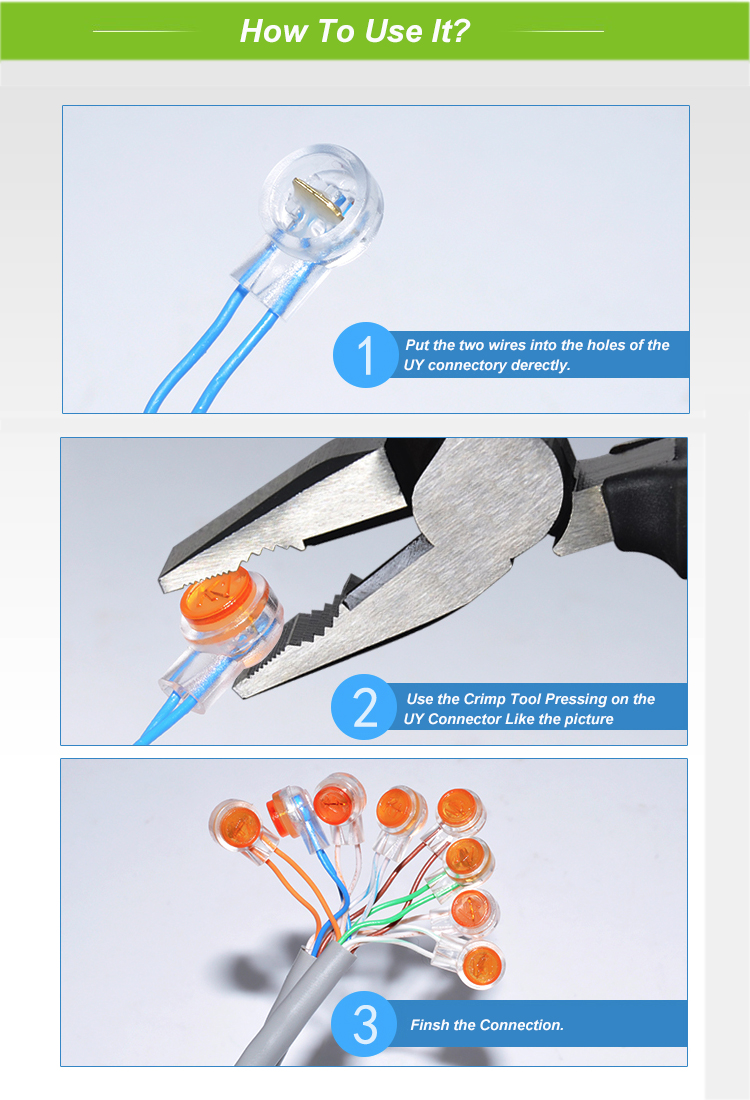 How To Use It?

1 Put the two wires into the holes of the UY connectory derectly.

2 Use the Crimp Tool Pressing on the UY Connector Like the picture

3 Finsh the Connection.