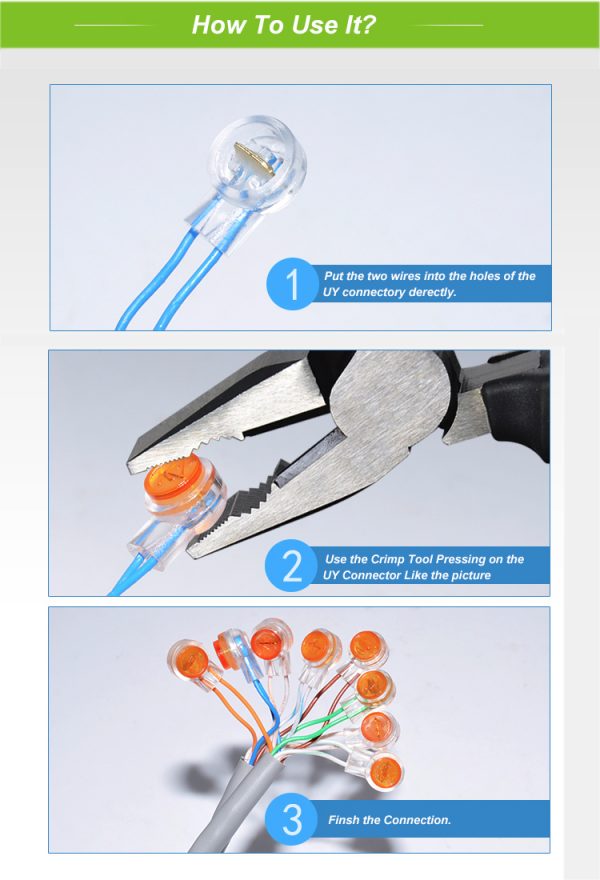 How To Use It?

1 Put the two wires into the holes of the UY connectory derectly.

2 Use the Crimp Tool Pressing on the UY Connector Like the picture

3 Finsh the Connection.